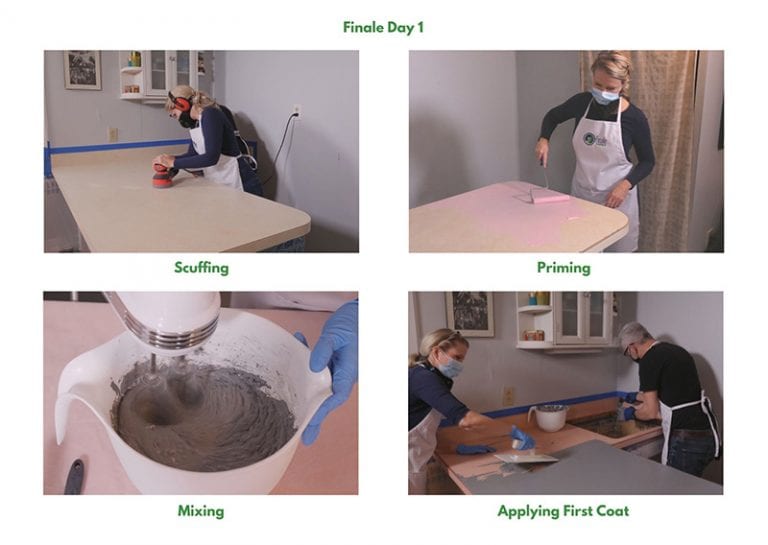 Finale Day 1

Scuffing

Priming

Mixing

Applying First Coat