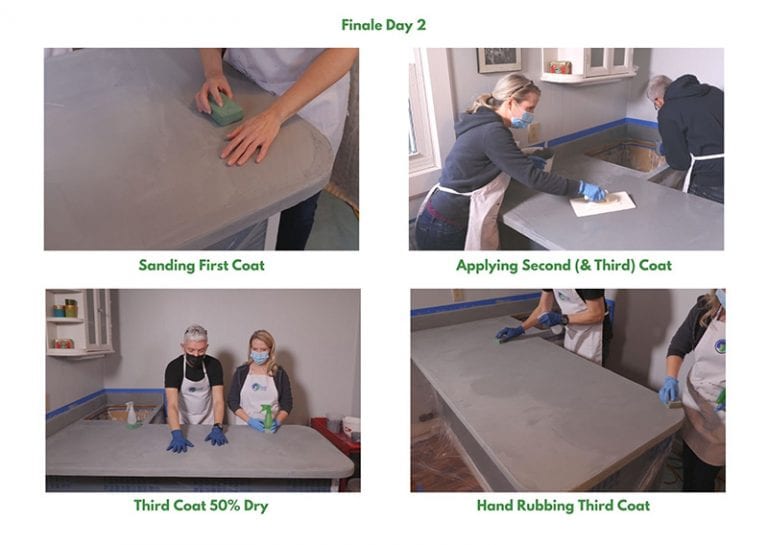 Finale Day 2

Sanding First Coat

Applying Second (& Third) Coat

Third Coat 50% Dry

Hand Rubbing Third Coat